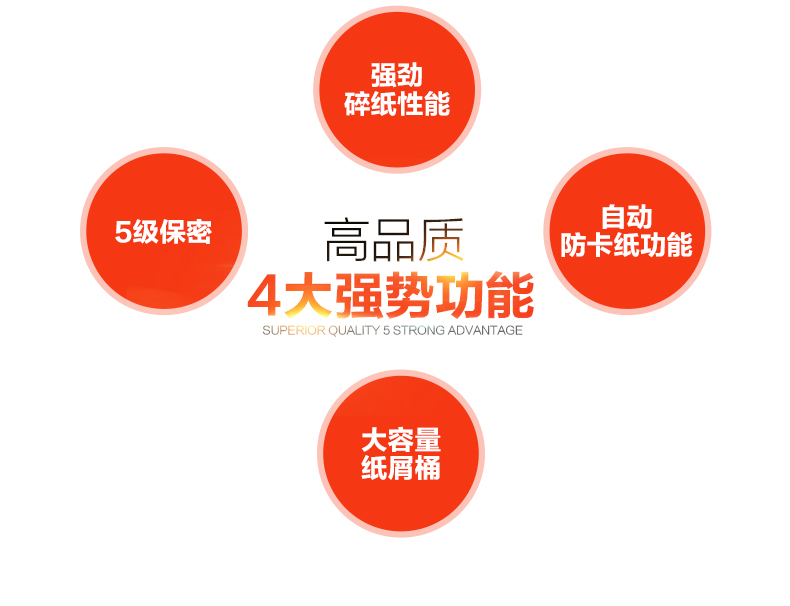 强劲
碎纸性能

5级保密

高品质
4大强势功能
SUPERIOR QUALITY 5 STRONG ADVANTAGE

自动
防卡纸功能

大容量
纸屑桶